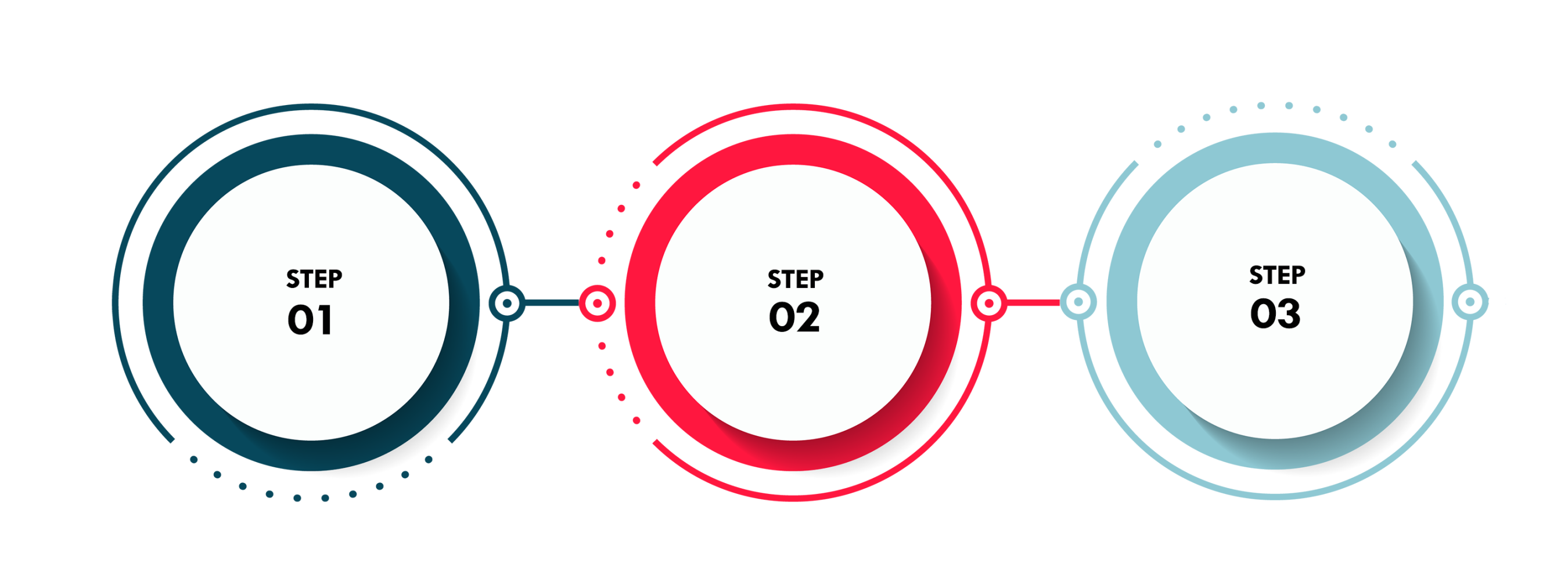 STEP
01

STEP
02

STEP
03